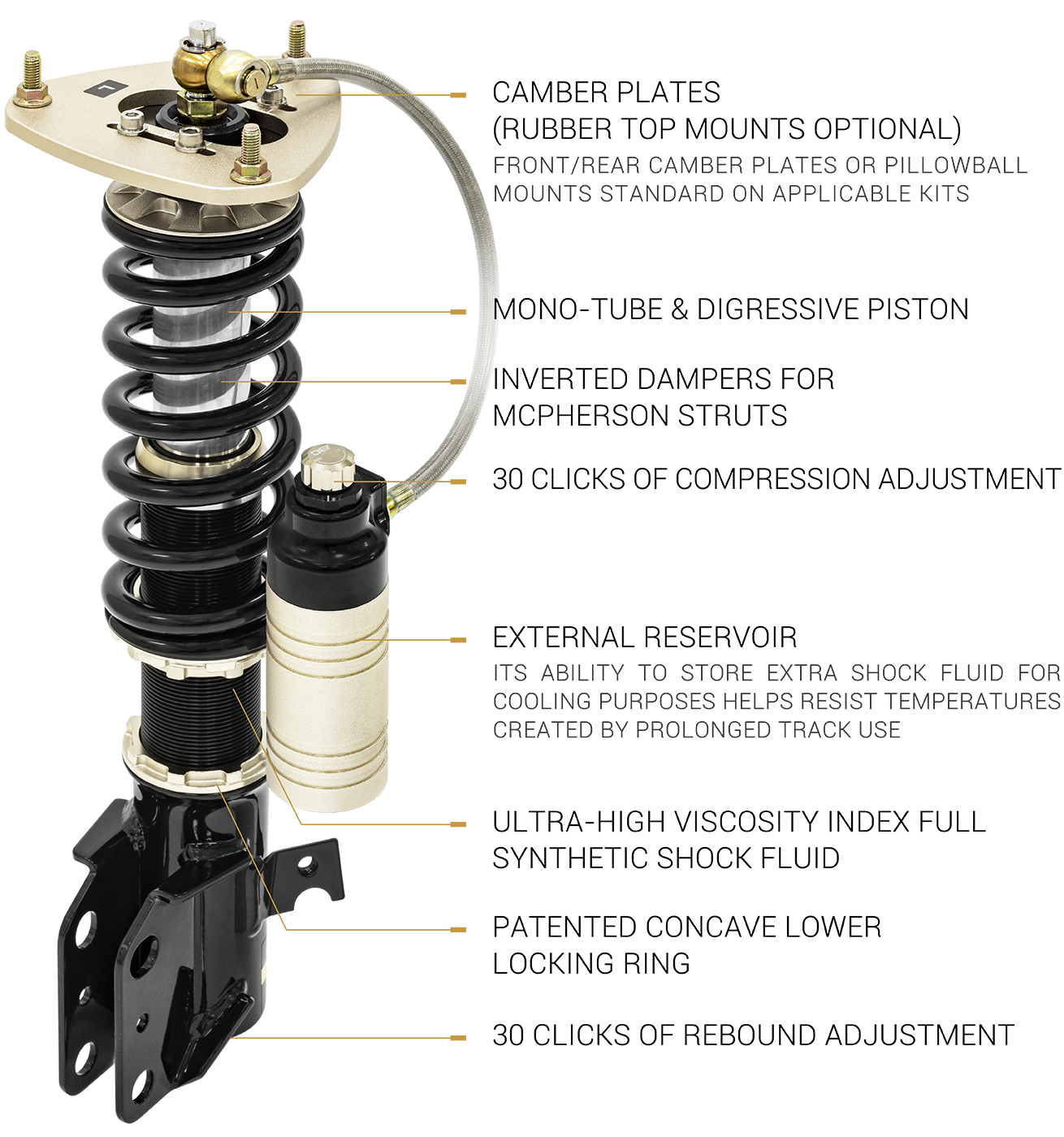 CAMBER PLATES
(RUBBER TOP MOUNTS OPTIONAL)
FRONT/REAR CAMBER PLATES OR PILLOWBALL MOUNTS STANDARD ON APPLICABLE KITS

MONO-TUBE & DIGRESSIVE PISTON

INVERTED DAMPERS FOR MCPHERSON STRUTS

30 CLICKS OF COMPRESSION ADJUSTMENT

EXTERNAL RESERVOIR
ITS ABILITY TO STORE EXTRA SHOCK FLUID FOR COOLING PURPOSES HELPS RESIST TEMPERATURES CREATED BY PROLONGED TRACK USE

ULTRA-HIGH VISCOSITY INDEX FULL SYNTHETIC SHOCK FLUID

PATENTED CONCAVE LOWER LOCKING RING

30 CLICKS OF REBOUND ADJUSTMENT